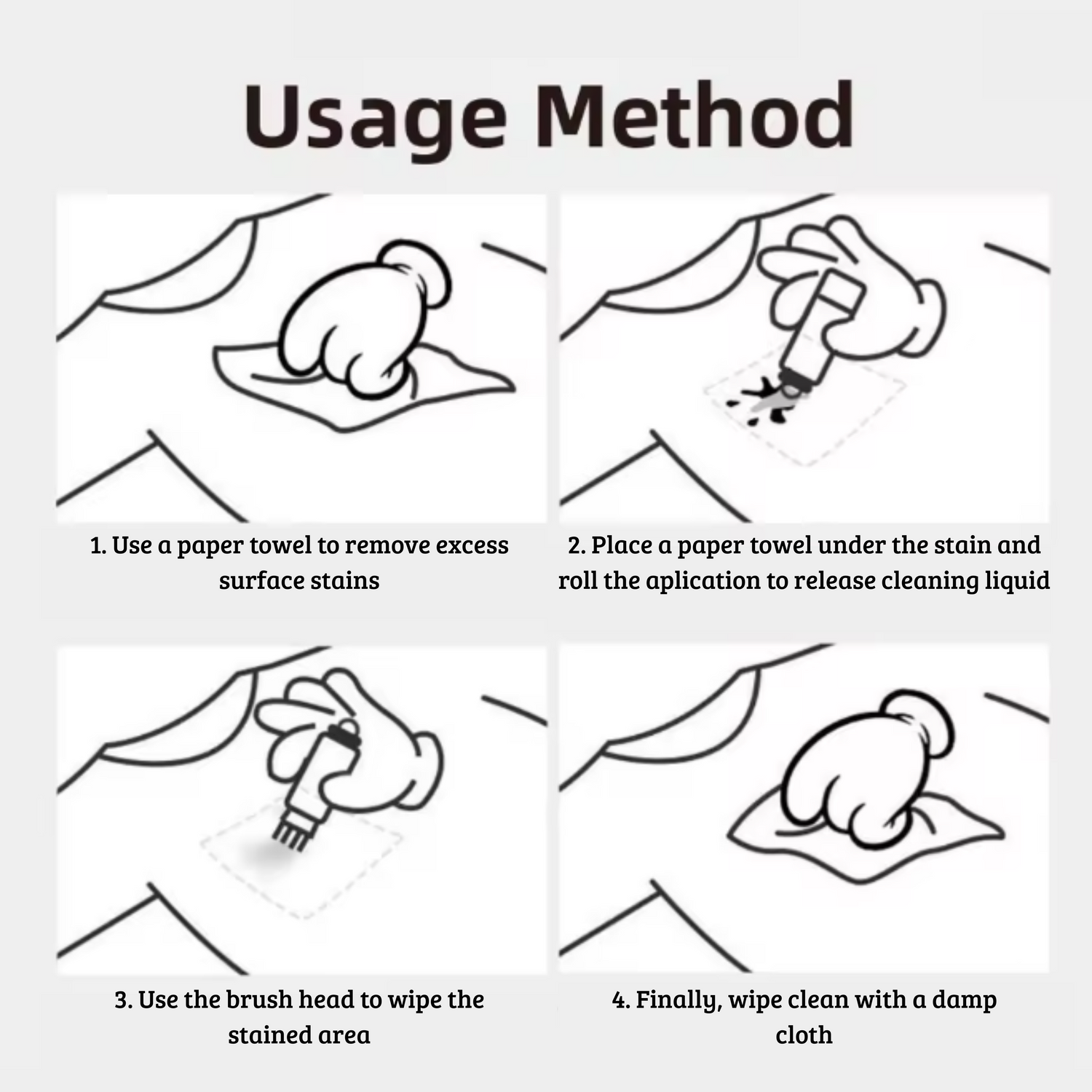 Usage Method

1. Use a paper towel to remove excess surface stains

2. Place a paper towel under the stain and roll the aplication to release cleaning liquid

3. Use the brush head to wipe the stained area

4. Finally, wipe clean with a damp cloth